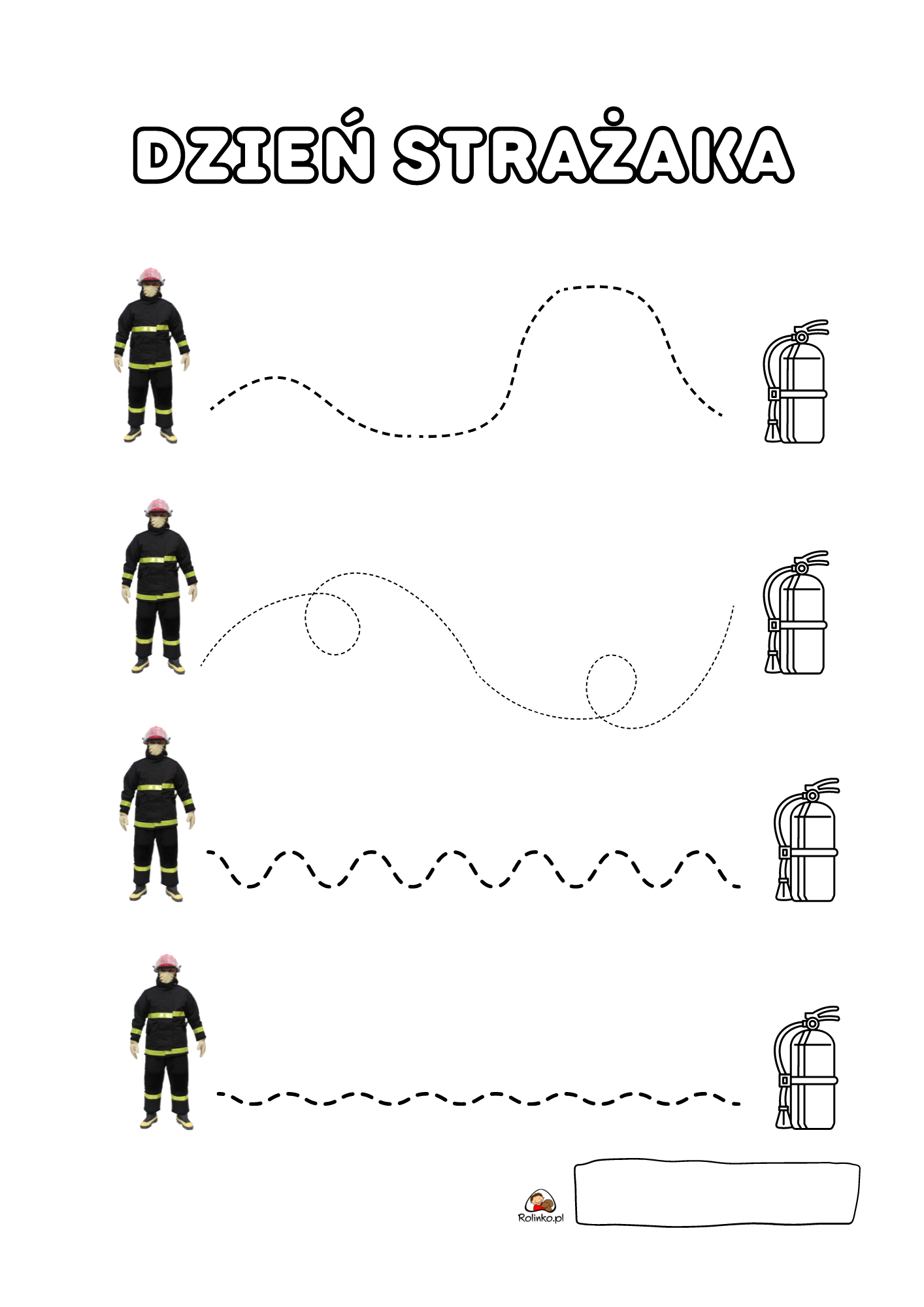 DZIEŃ STRAŻAKA

Rolinko.pl